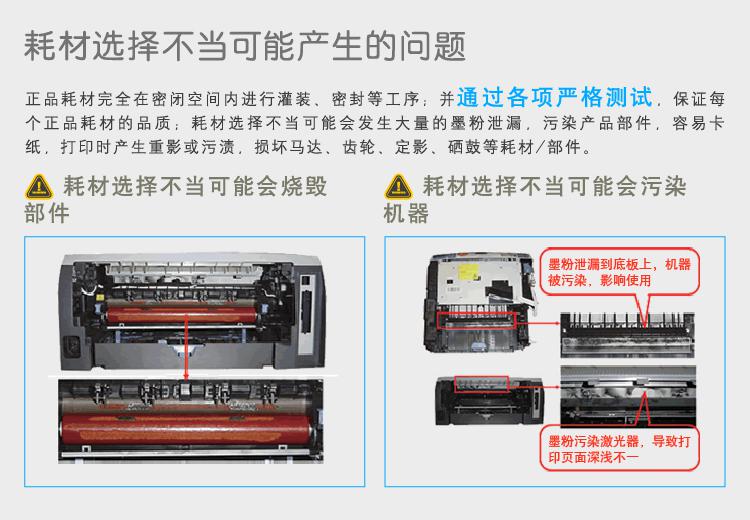 耗材选择不当可能产生的问题

正品耗材完全在密闭空间内进行灌装、密封等工序；并通过各项严格测试，保证每个正品耗材的品质；耗材选择不当可能会发生大量的墨粉泄漏，污染产品部件，容易卡纸，打印时产生重影或污渍，损坏马达、齿轮、定影、硒鼓等耗材/部件。

耗材选择不当可能会烧毁部件

耗材选择不当可能会污染机器

墨粉泄漏到底板上，机器被污染，影响使用

墨粉污染激光器，导致打印页面深浅不一